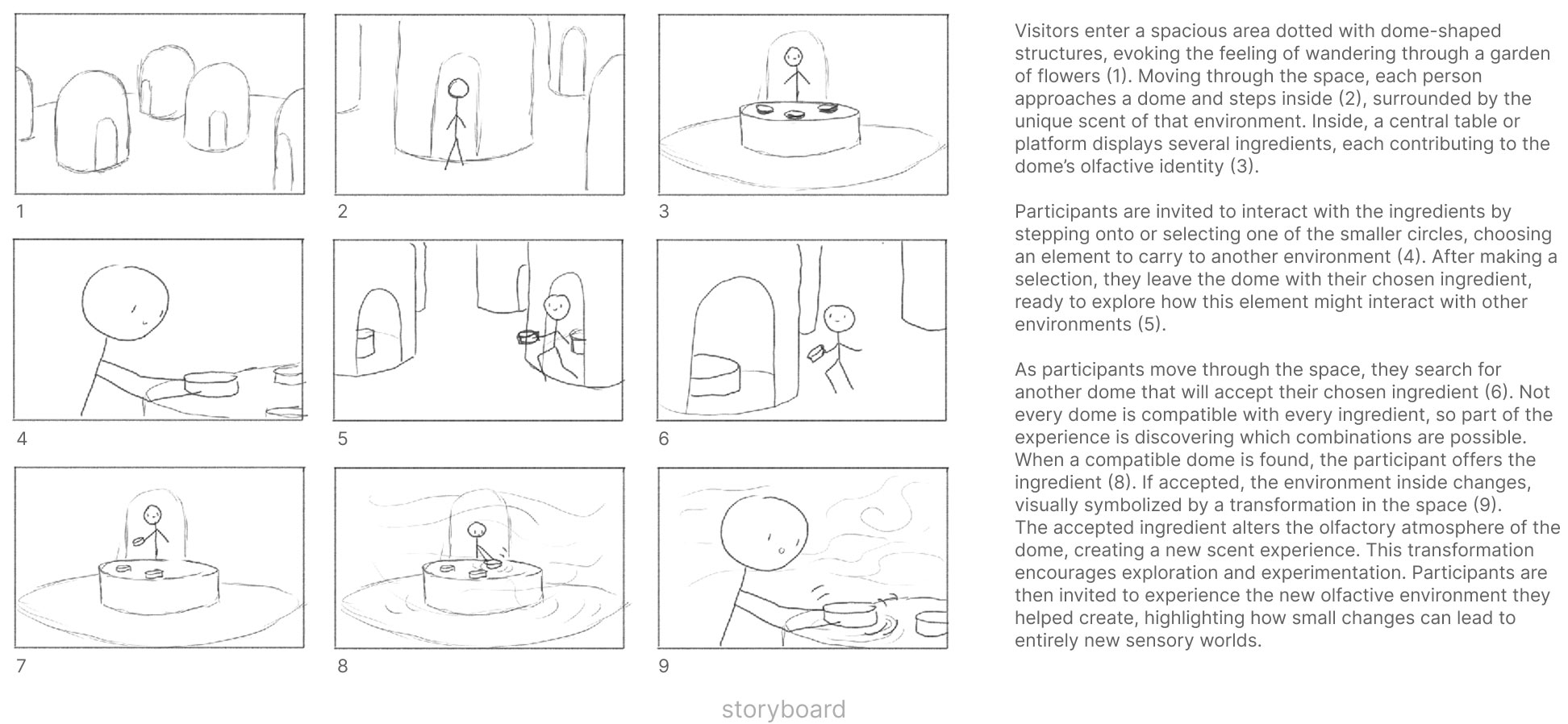 1

2

3

4

5

6

7

8

9

Visitors enter a spacious area dotted with dome-shaped structures, evoking the feeling of wandering through a garden of flowers (1). Moving through the space, each person approaches a dome and steps inside (2), surrounded by the unique scent of that environment. Inside, a central table or platform displays several ingredients, each contributing to the dome's olfactive identity (3).

Participants are invited to interact with the ingredients by stepping onto or selecting one of the smaller circles, choosing an element to carry to another environment (4). After making a selection, they leave the dome with their chosen ingredient, ready to explore how this element might interact with other environments (5).

As participants move through the space, they search for another dome that will accept their chosen ingredient (6). Not every dome is compatible with every ingredient, so part of the experience is discovering which combinations are possible. When a compatible dome is found, the participant offers the ingredient (8). If accepted, the environment inside changes, visually symbolized by a transformation in the space (9).
The accepted ingredient alters the olfactory atmosphere of the dome, creating a new scent experience. This transformation encourages exploration and experimentation. Participants are then invited to experience the new olfactive environment they helped create, highlighting how small changes can lead to entirely new sensory worlds.

storyboard